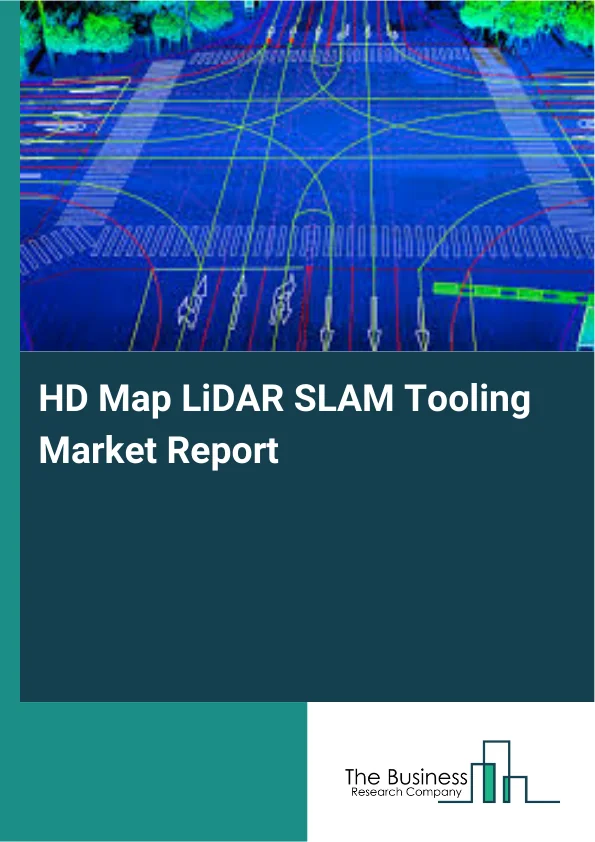 HD Map LiDAR SLAM Tooling Market Report

The Business
Research Company