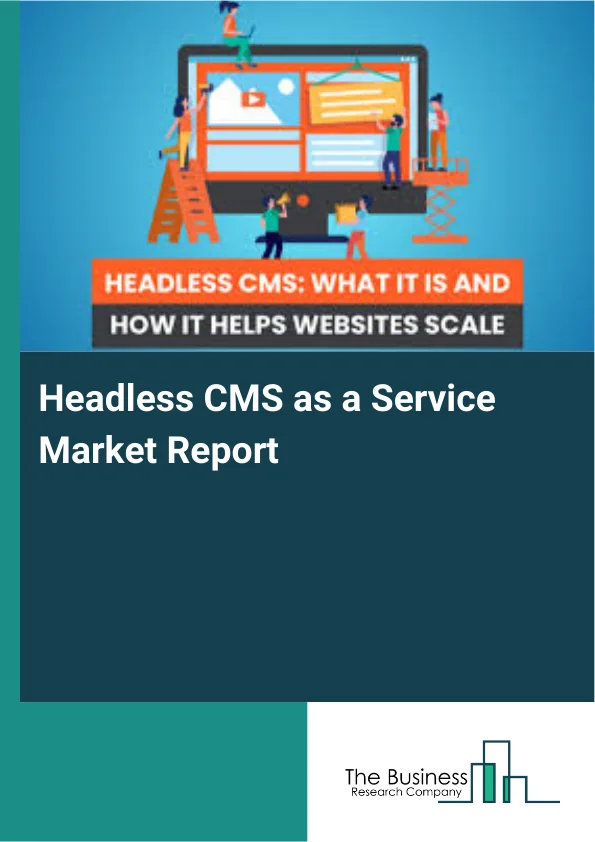 HEADLESS CMS: WHAT IT IS AND HOW IT HELPS WEBSITES SCALE

Headless CMS as a Service Market Report

The Business Research Company