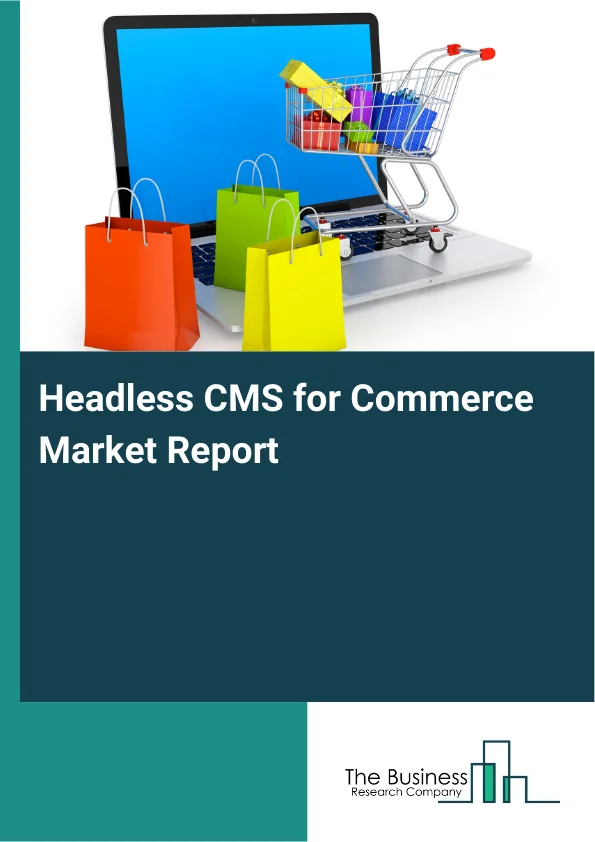 Headless CMS for Commerce Market Report

The Business
Research Company