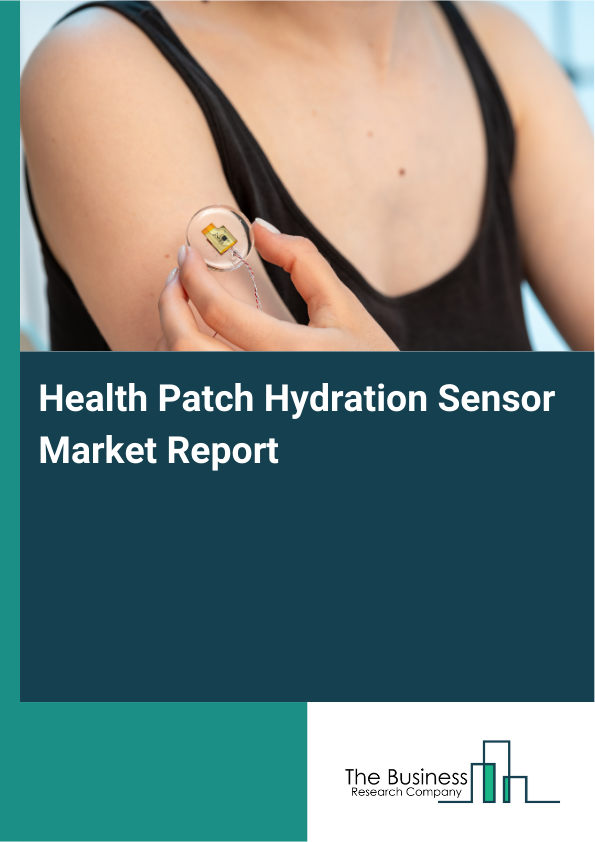 Health Patch Hydration Sensor Market Report

The Business
Research Company