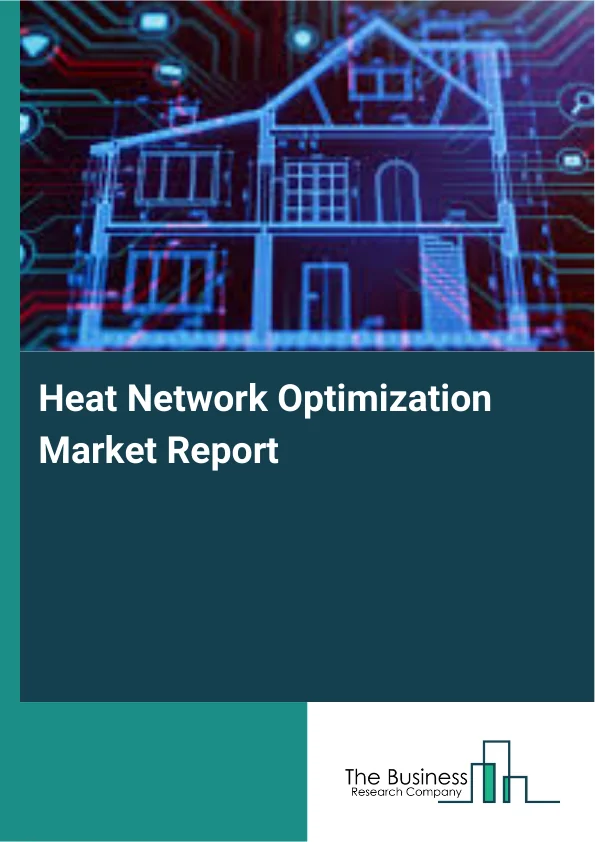 Heat Network Optimization Market Report

The Business
Research Company