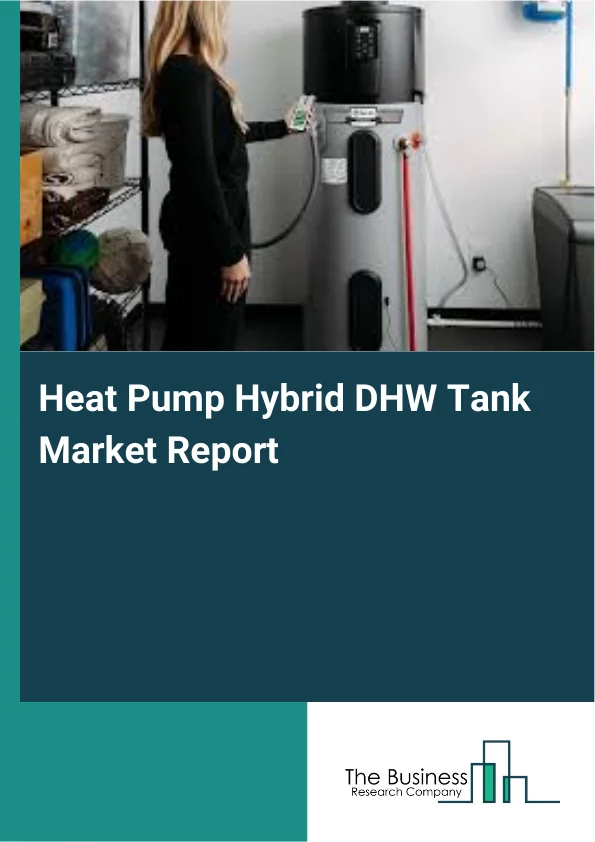 Heat Pump Hybrid DHW Tank Market Report

The Business
Research Company