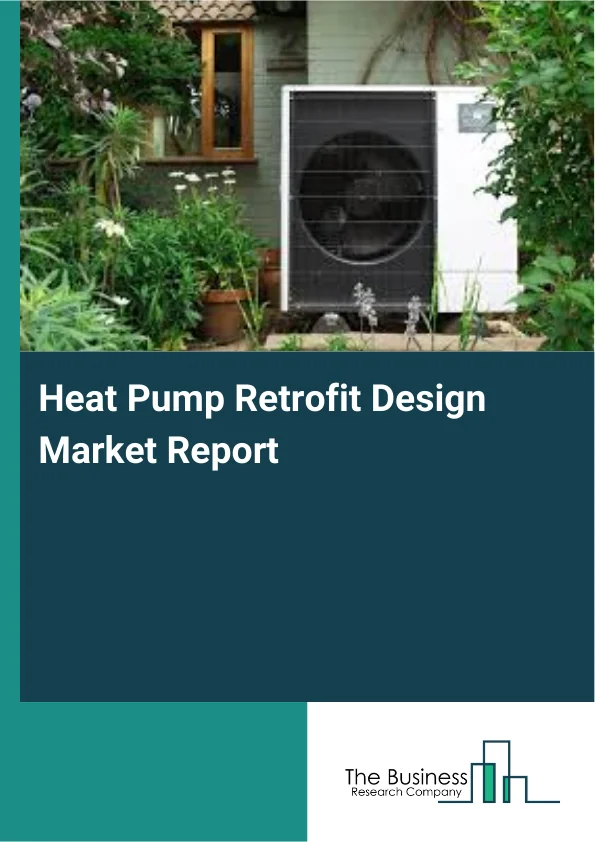 Heat Pump Retrofit Design Market Report

The Business
Research Company