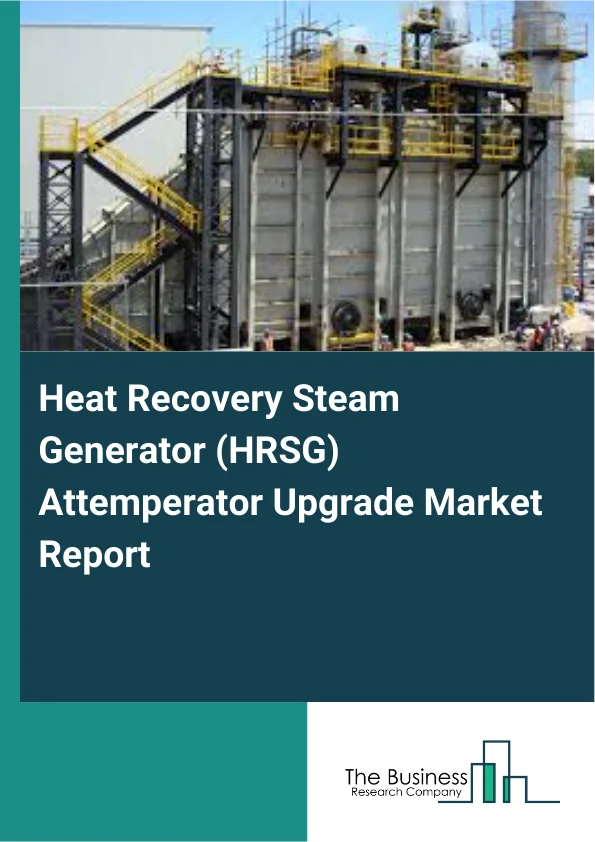 Heat Recovery Steam Generator (HRSG) Attemperator Upgrade Market Report

The Business
Research Company