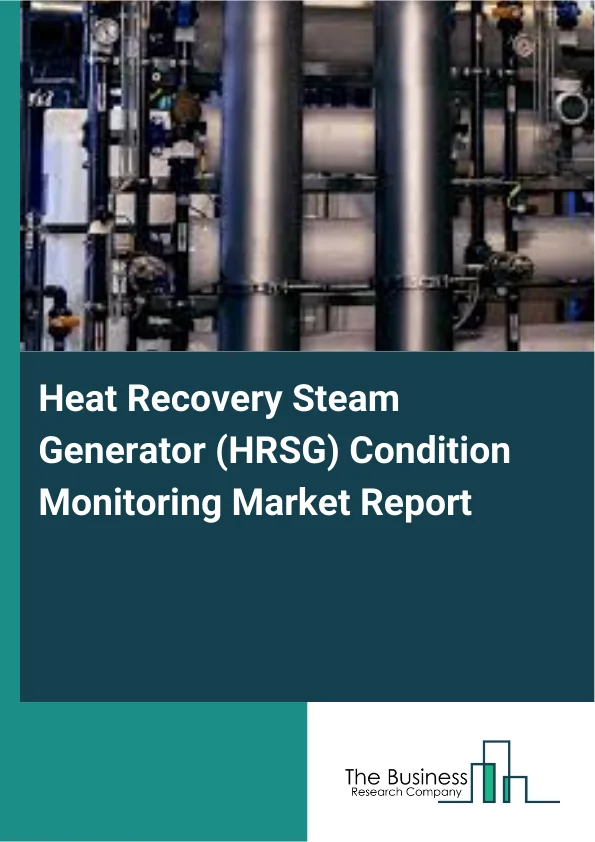 Heat Recovery Steam Generator (HRSG) Condition Monitoring Market Report

The Business
Research Company