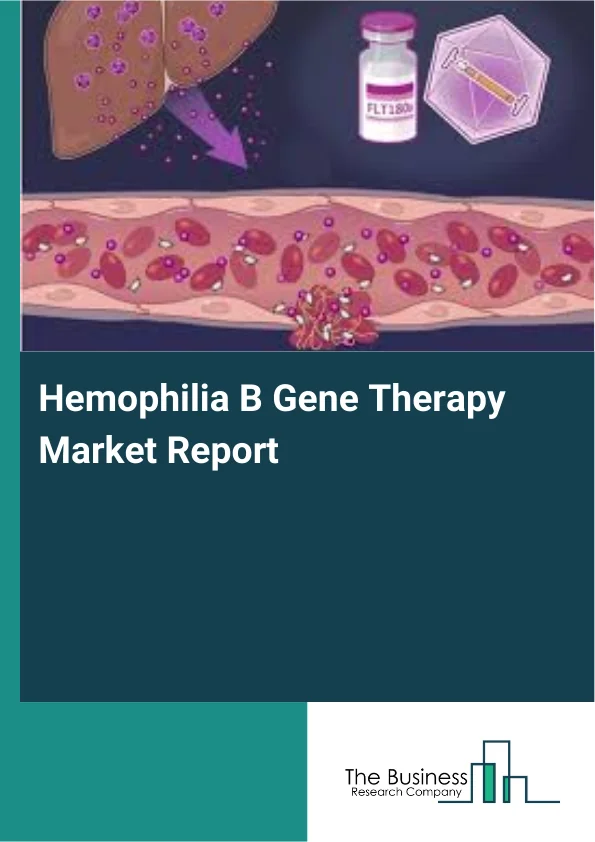 FLT180a

Hemophilia B Gene Therapy Market Report

The Business
Research Company