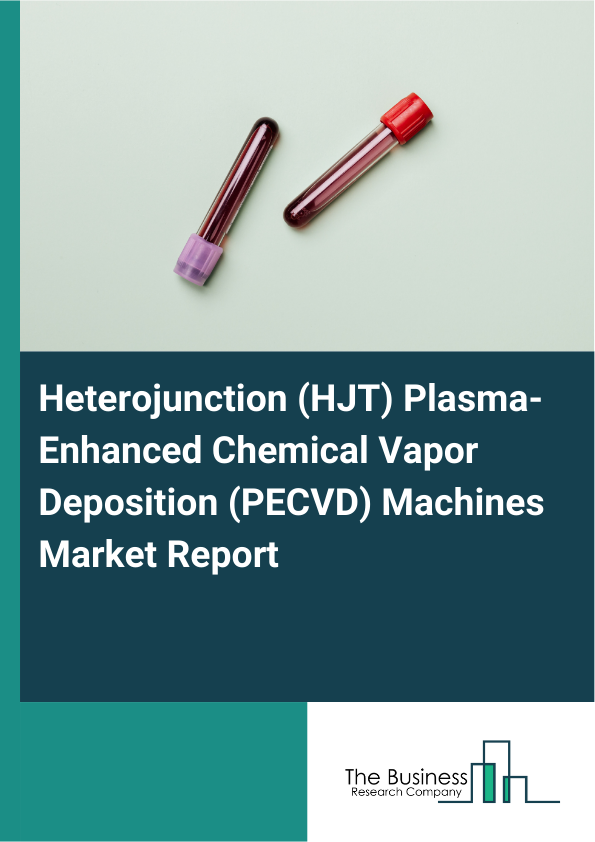 Heterojunction (HJT) Plasma-Enhanced Chemical Vapor Deposition (PECVD) Machines Market Report

The Business
Research Company