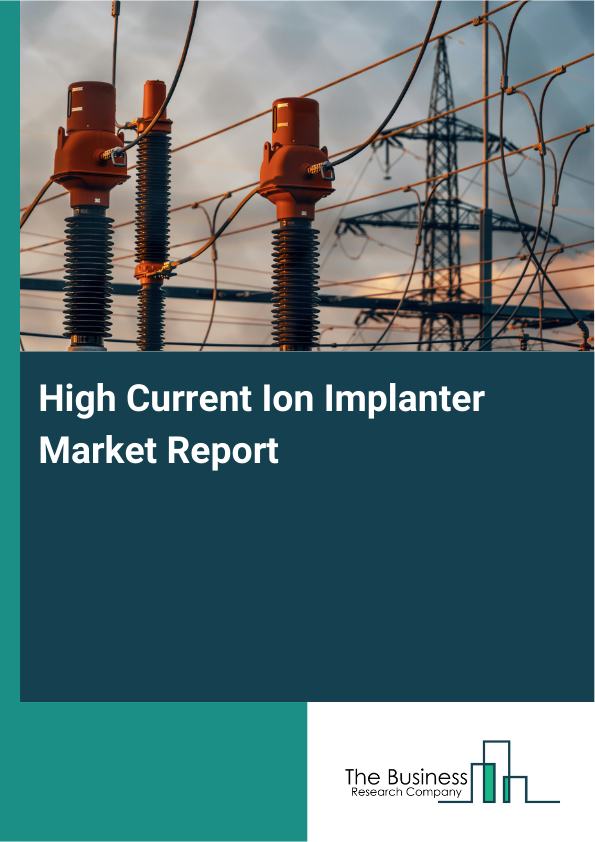 High Current Ion Implanter Market Report

The Business
Research Company