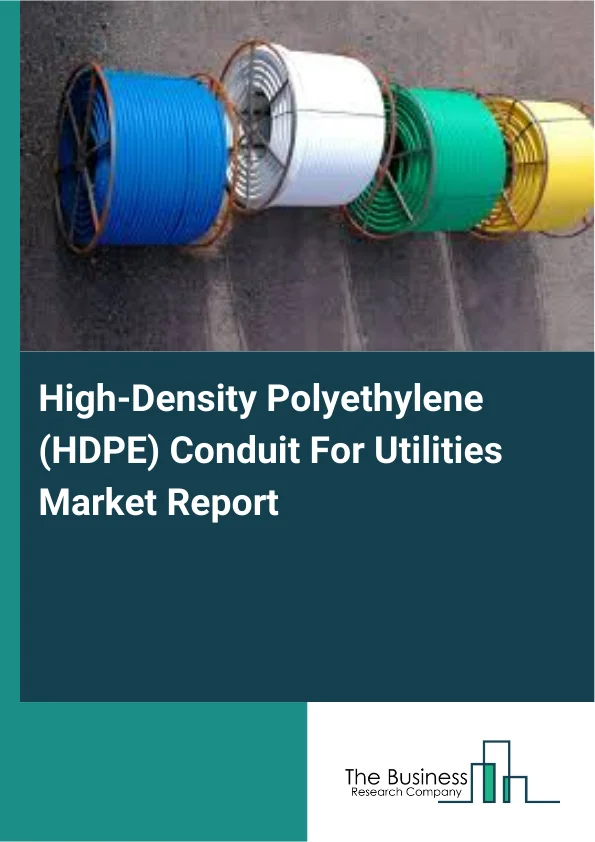 High-Density Polyethylene (HDPE) Conduit For Utilities Market Report

The Business
Research Company