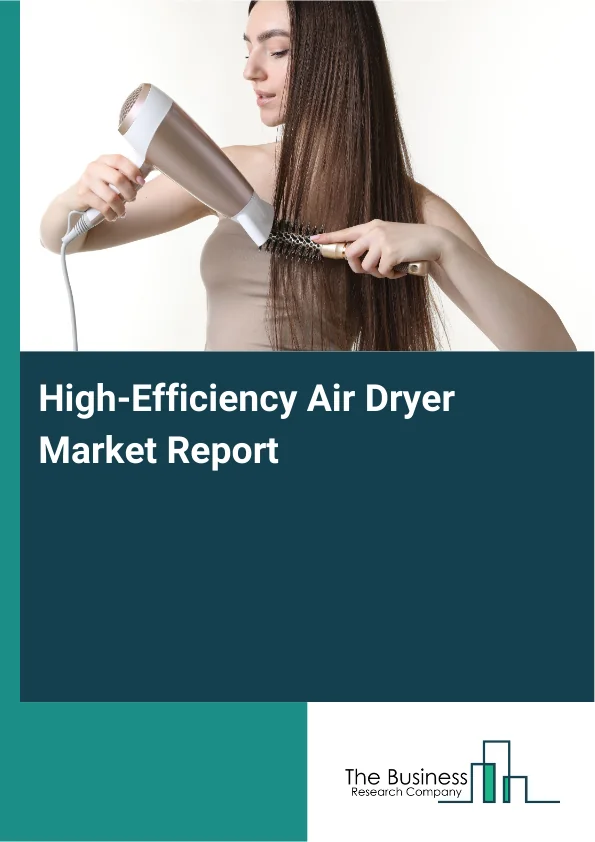 High-Efficiency Air Dryer Market Report

The Business
Research Company