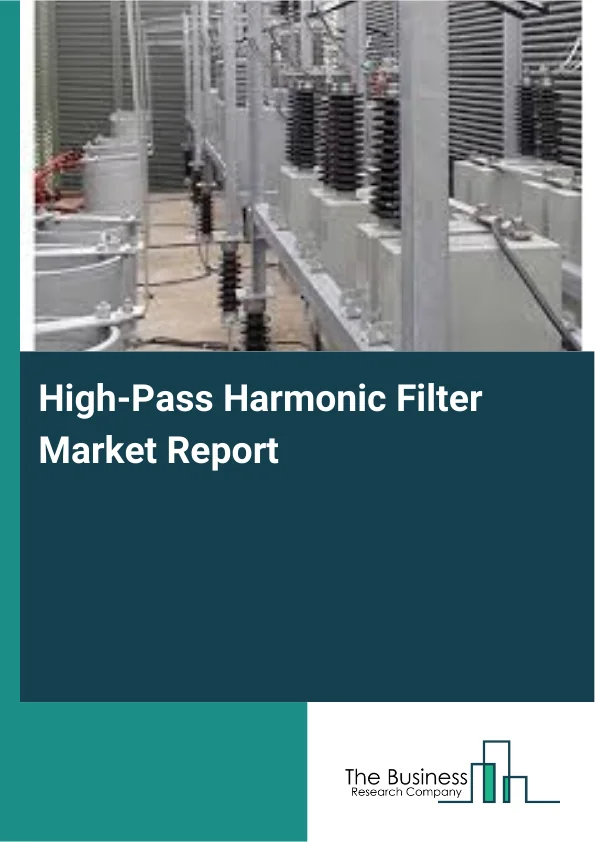 High-Pass Harmonic Filter Market Report

The Business
Research Company