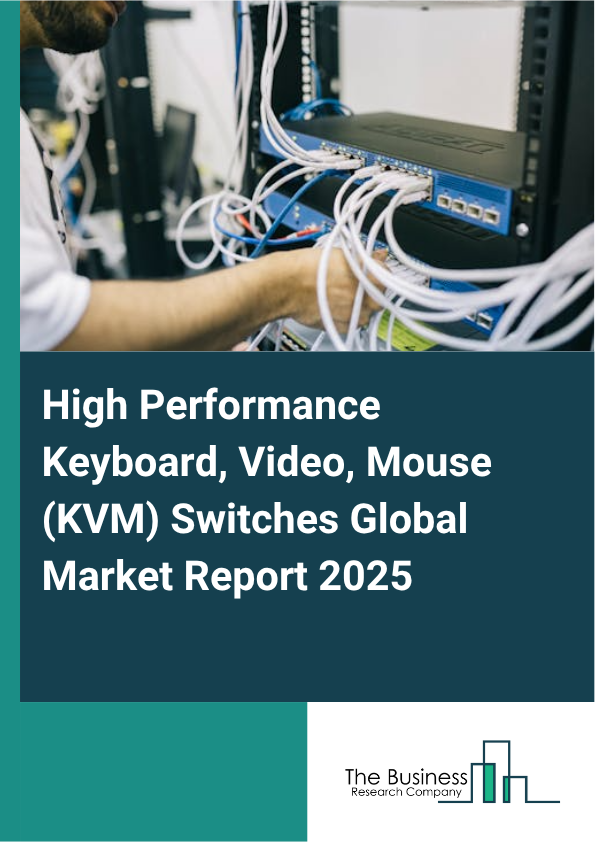 High Performance Keyboard, Video, Mouse (KVM) Switches Global Market Report 2025

The Business
Research Company