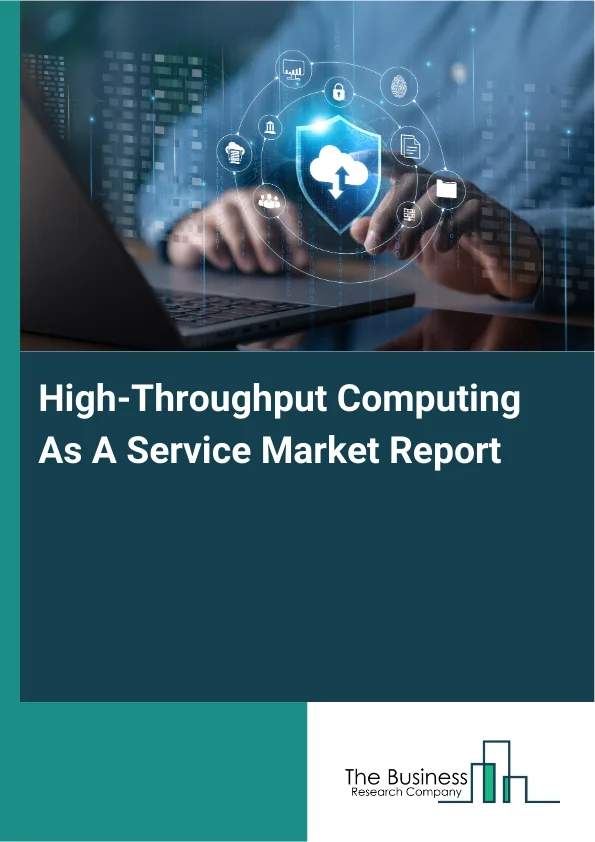 High-Throughput Computing As A Service Market Report

The Business
Research Company