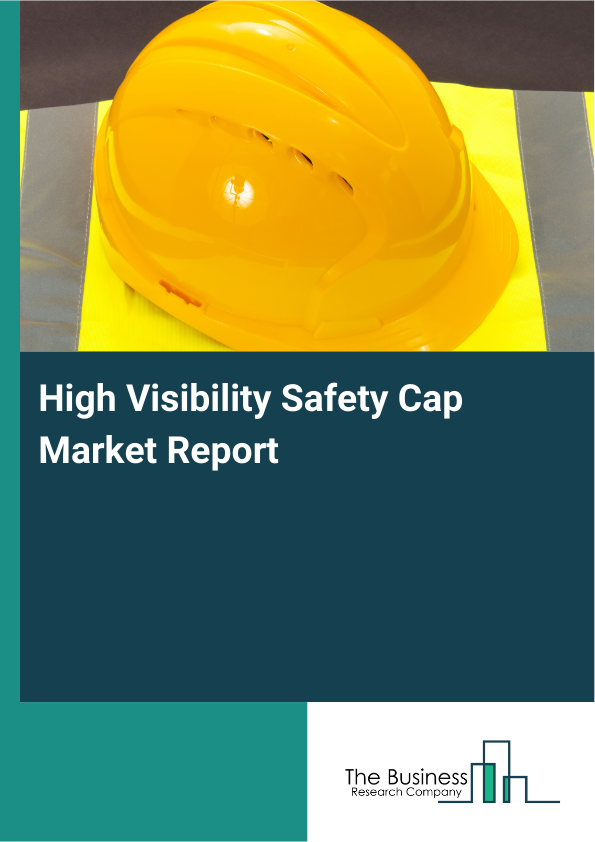 High Visibility Safety Cap Market Report

The Business
Research Company