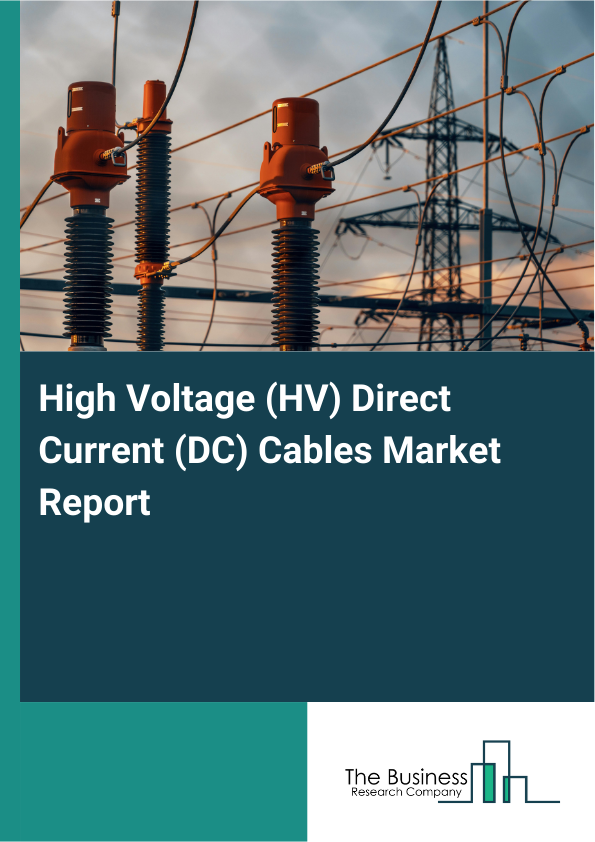 High Voltage (HV) Direct Current (DC) Cables Market Report

The Business
Research Company