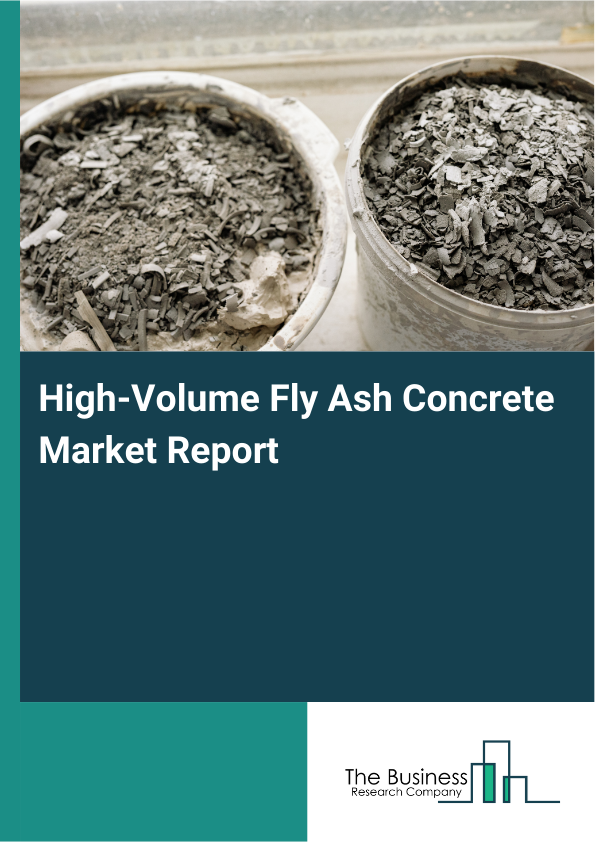 High-Volume Fly Ash Concrete Market Report

The Business
Research Company