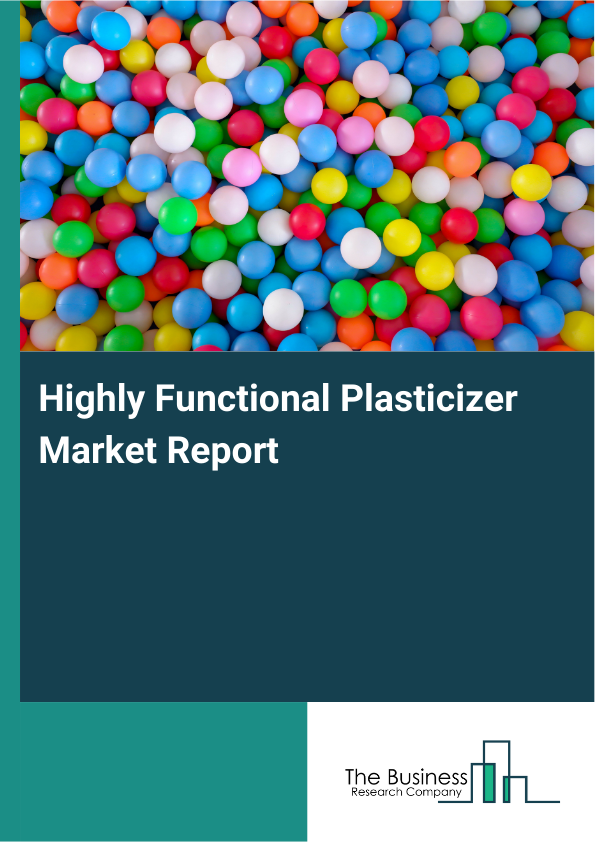 Highly Functional Plasticizer Market Report

The Business
Research Company