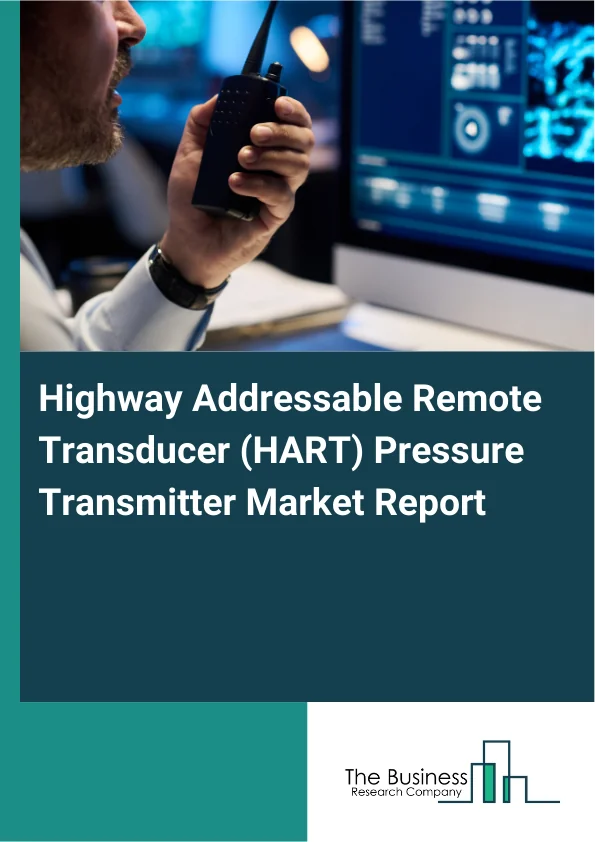 Highway Addressable Remote Transducer (HART) Pressure Transmitter Market Report

The Business
Research Company