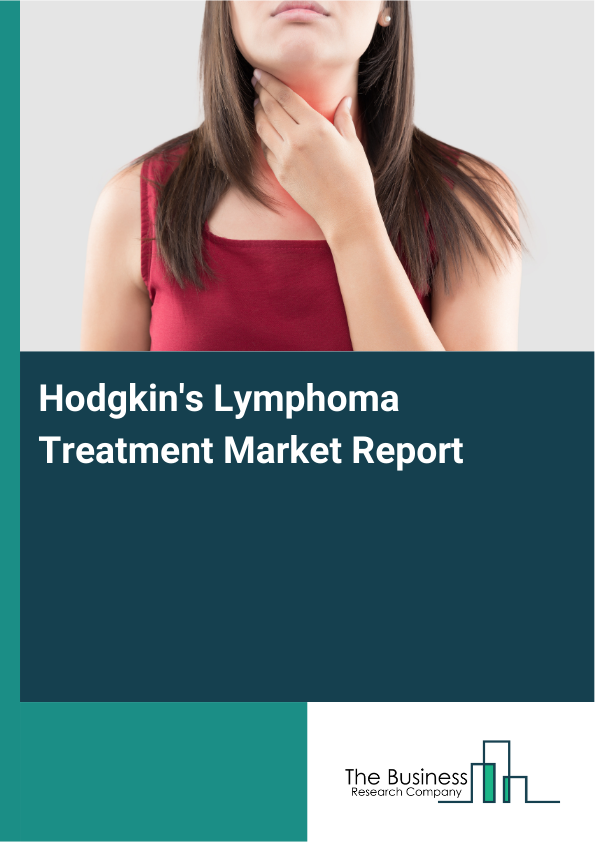 Hodgkin's Lymphoma Treatment Market Report

The Business
Research Company