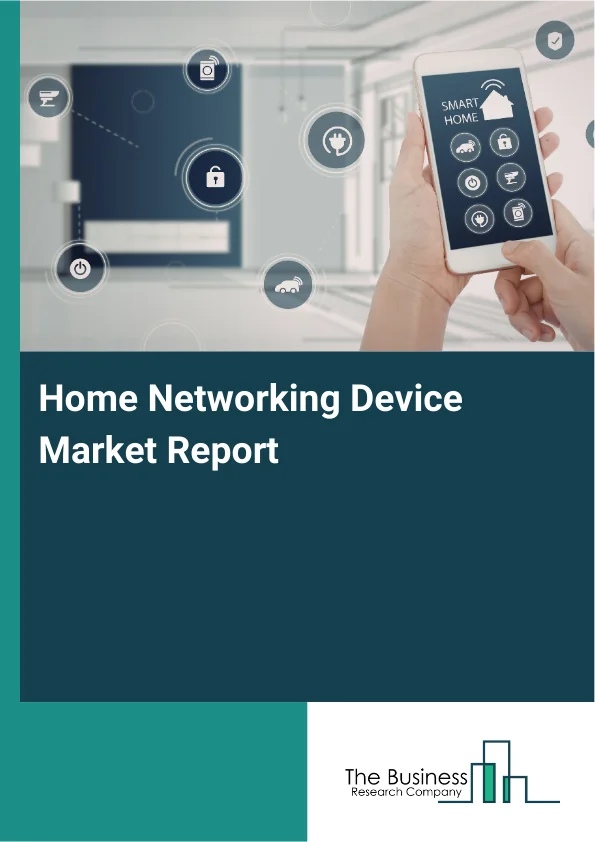 SMART HOME

Home Networking Device Market Report

The Business
Research Company