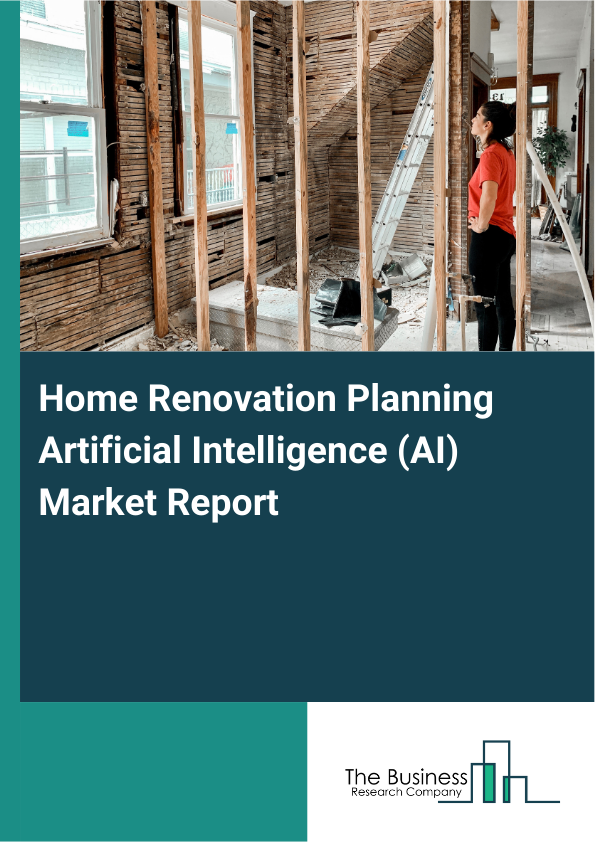 Home Renovation Planning Artificial Intelligence (AI) Market Report

The Business
Research Company