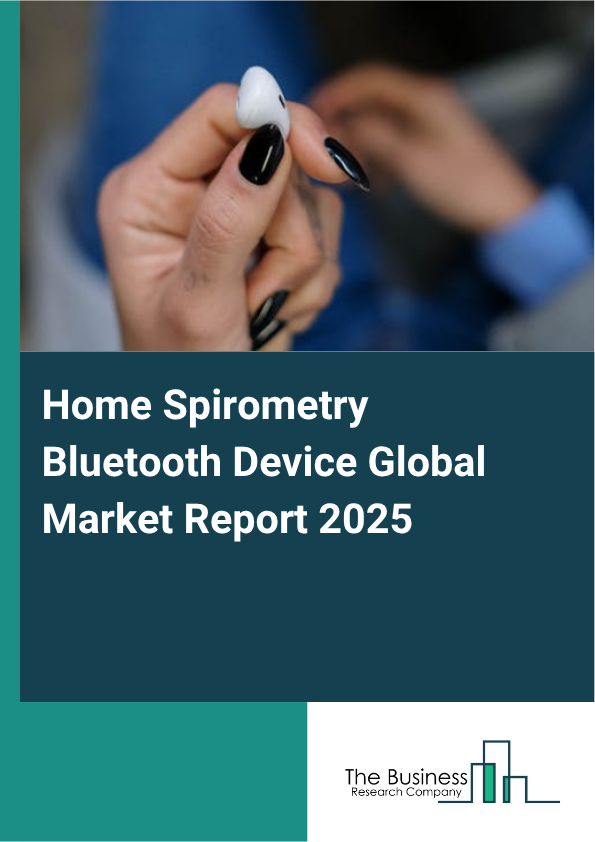 Home Spirometry Bluetooth Device Global Market Report 2025

The Business
Research Company