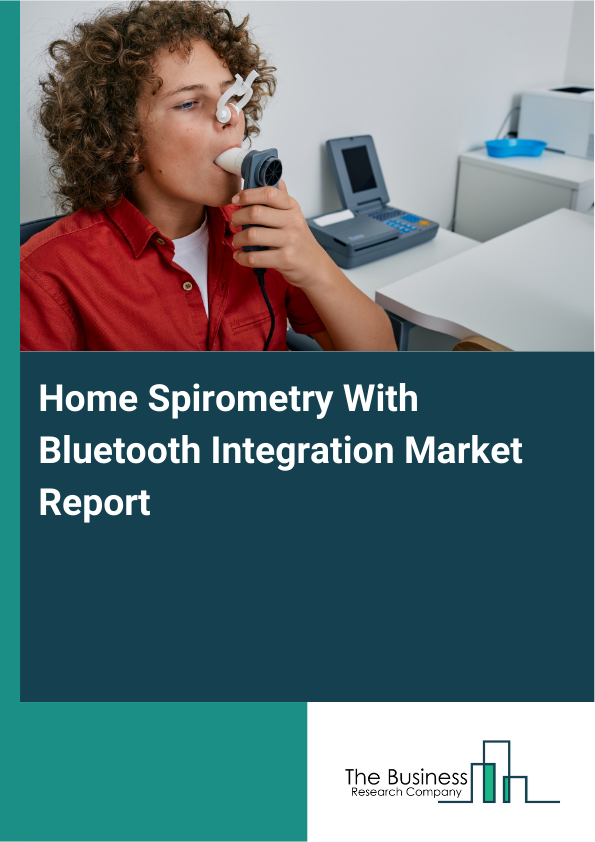 Home Spirometry With Bluetooth Integration Market Report

The Business
Research Company