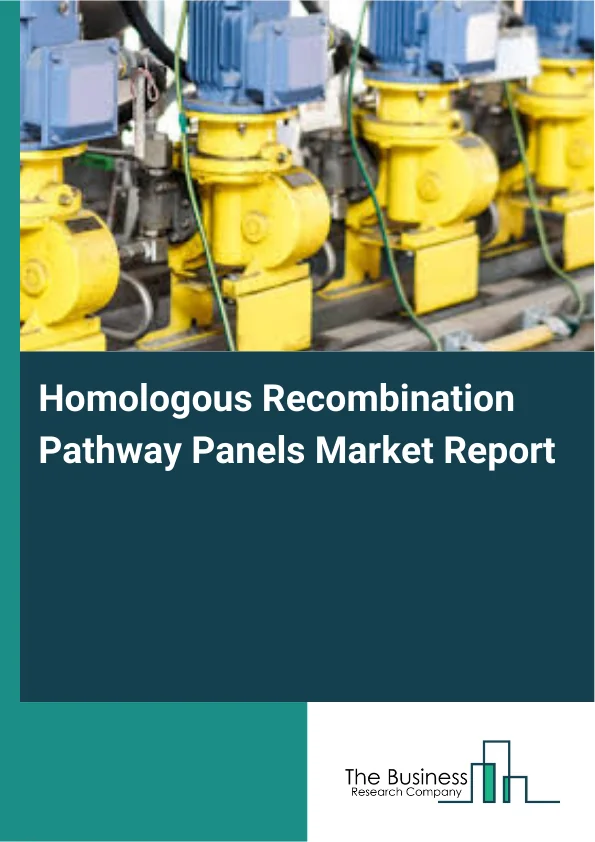 Homologous Recombination Pathway Panels Market Report

The Business
Research Company