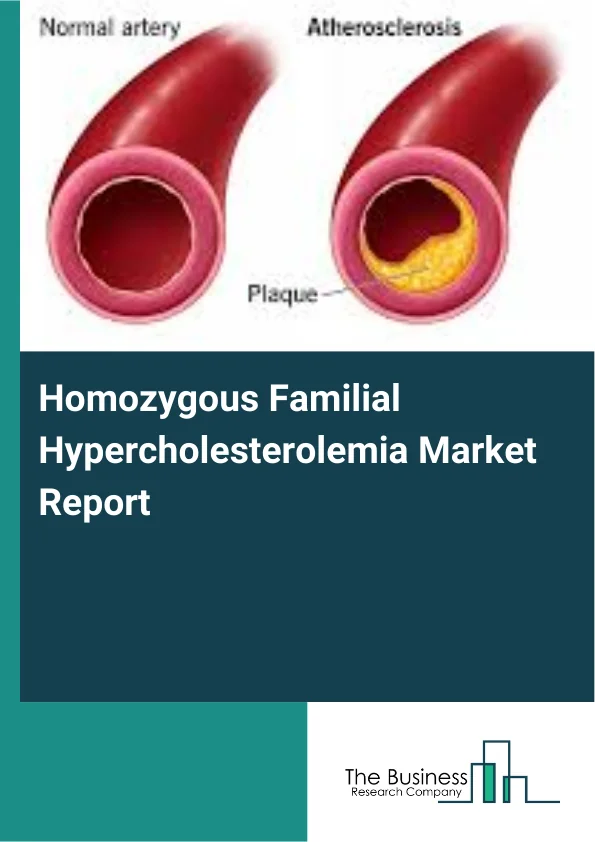 Normal artery
Atherosclerosis
Plaque

Homozygous Familial Hypercholesterolemia Market Report

The Business
Research Company