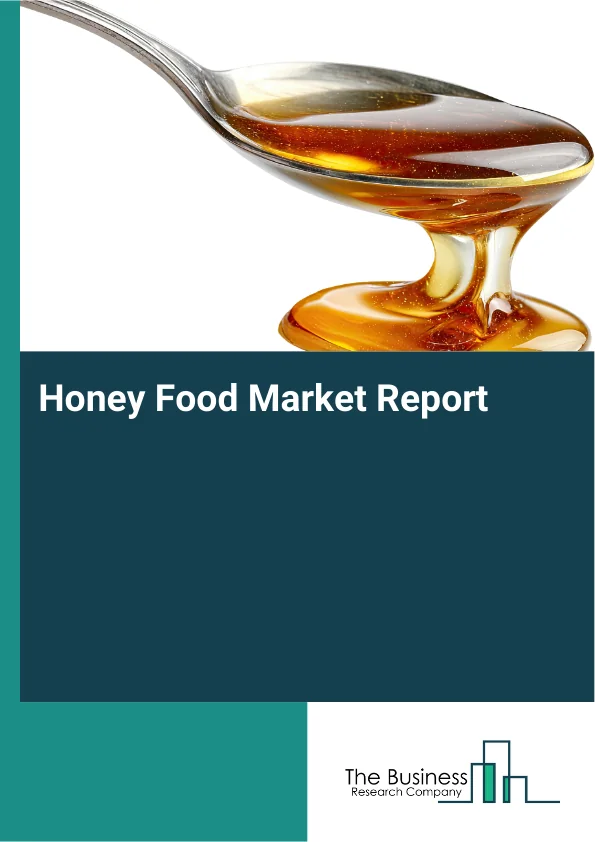 Honey Food Market Report

The Business
Research Company