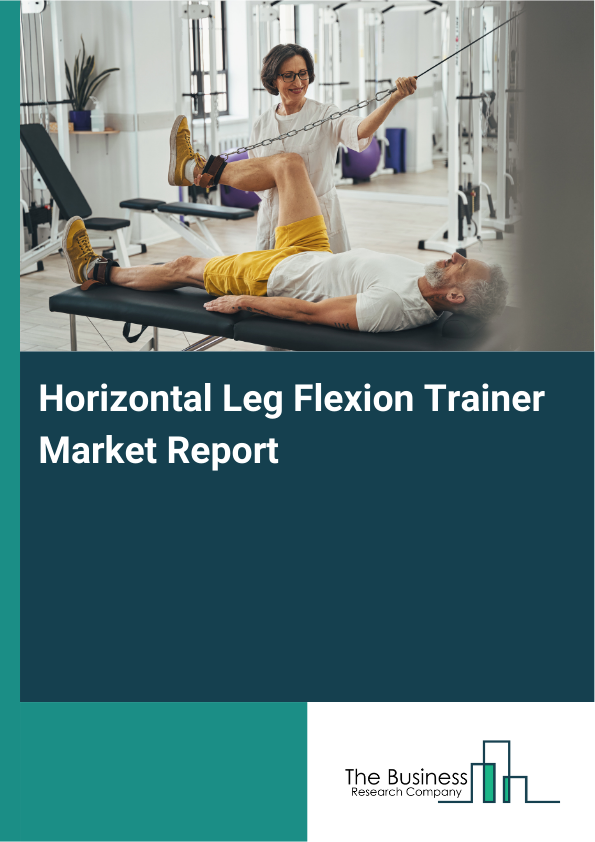 Horizontal Leg Flexion Trainer Market Report

The Business
Research Company