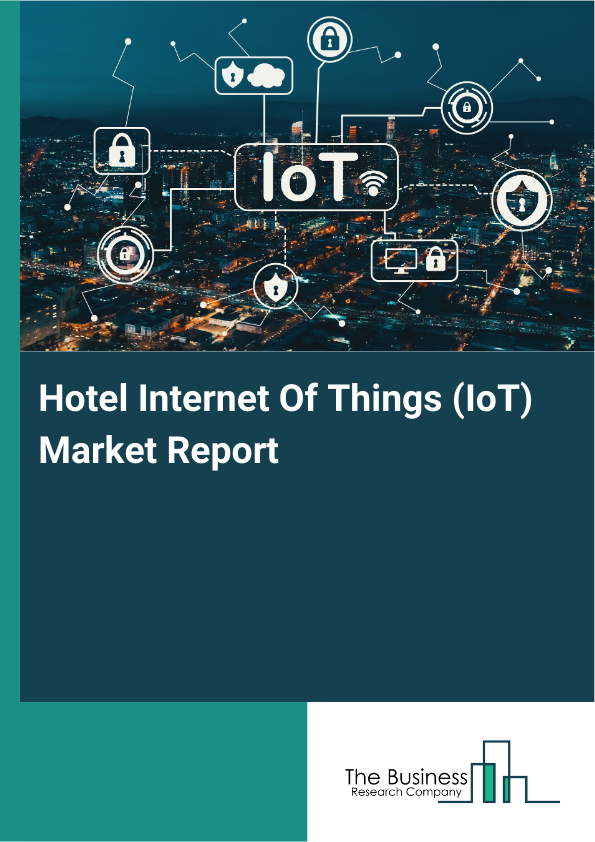 IoT

Hotel Internet Of Things (IoT) Market Report

The Business
Research Company