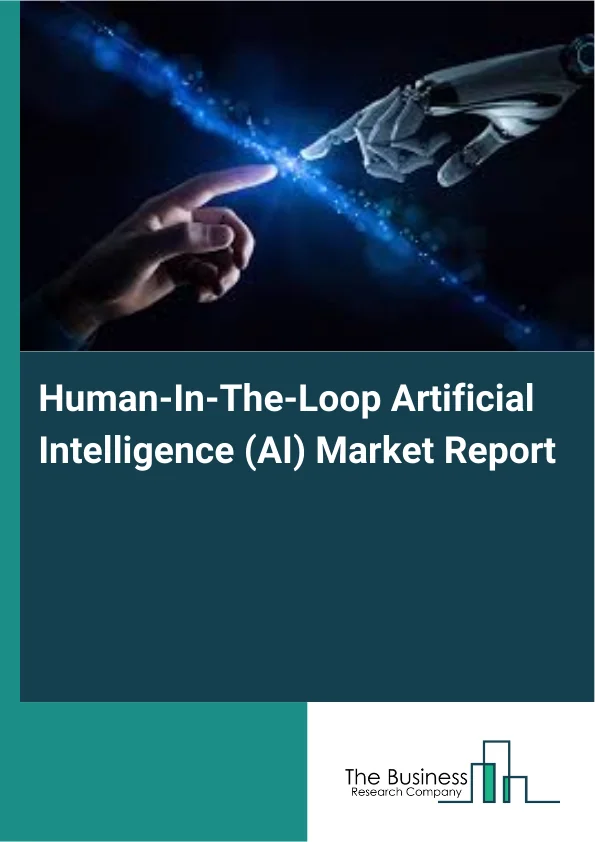 Human-In-The-Loop Artificial Intelligence (AI) Market Report

The Business
Research Company