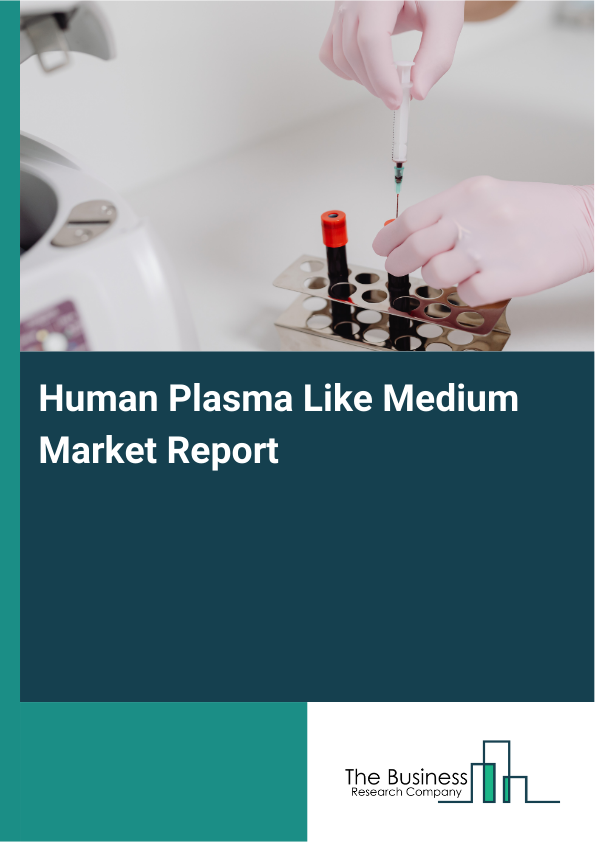 Human Plasma Like Medium Market Report

The Business
Research Company