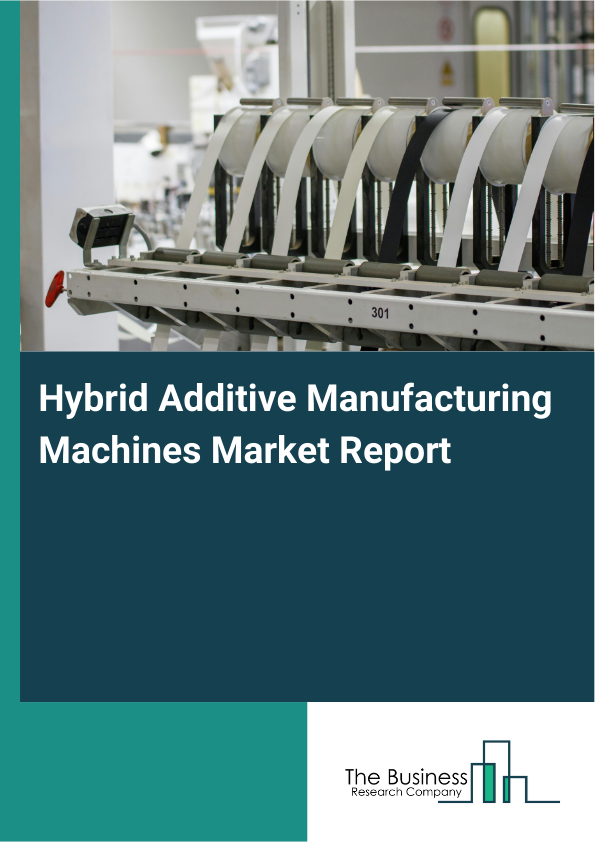 301

Hybrid Additive Manufacturing Machines Market Report

The Business
Research Company