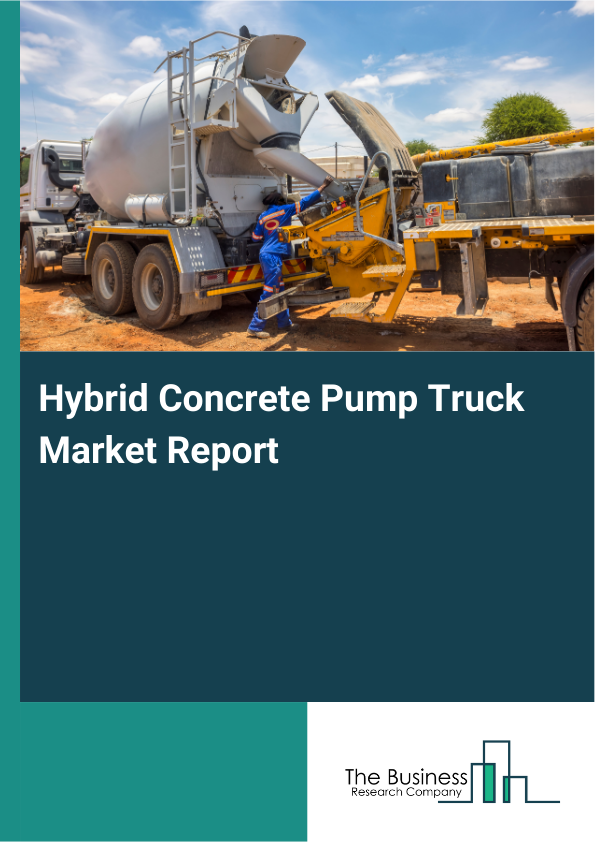 Hybrid Concrete Pump Truck Market Report

The Business
Research Company