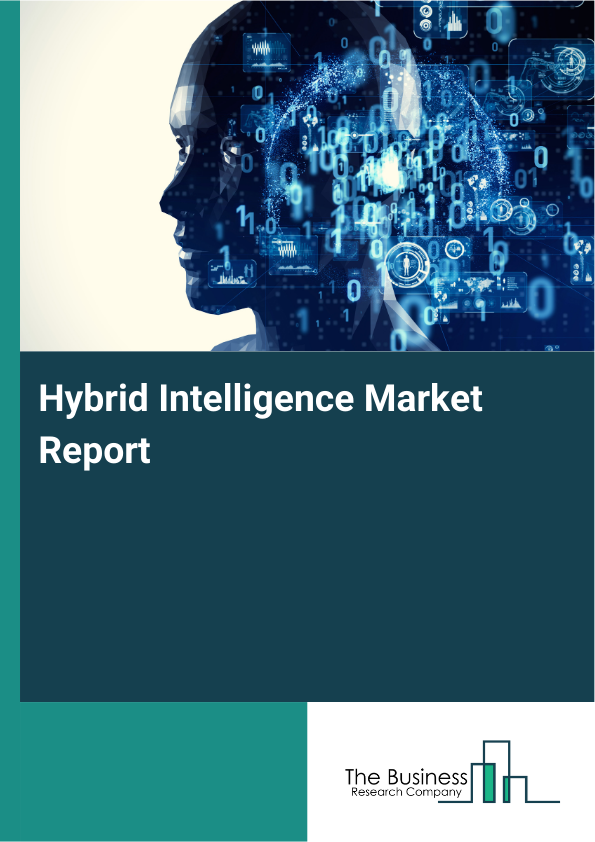 Hybrid Intelligence Market Report

The Business
Research Company