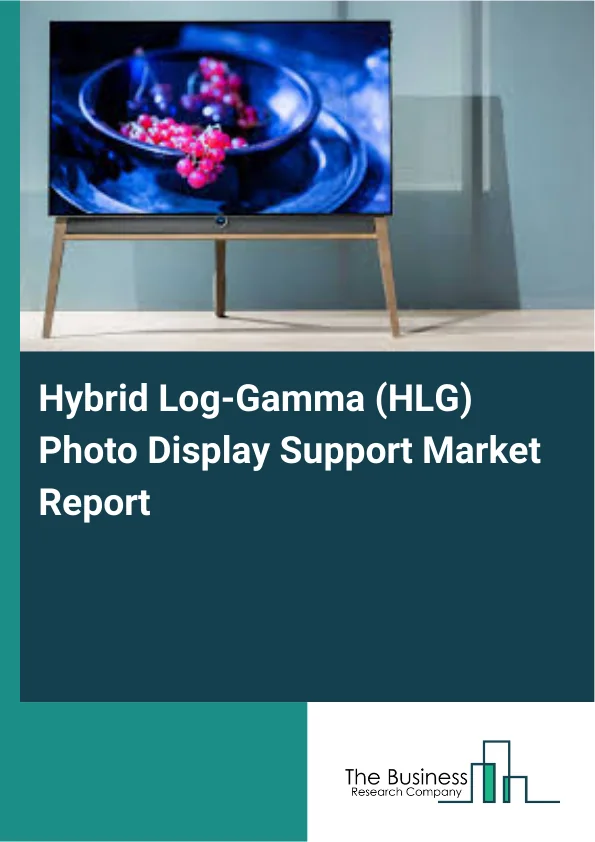 Hybrid Log-Gamma (HLG) Photo Display Support Market Report

The Business
Research Company