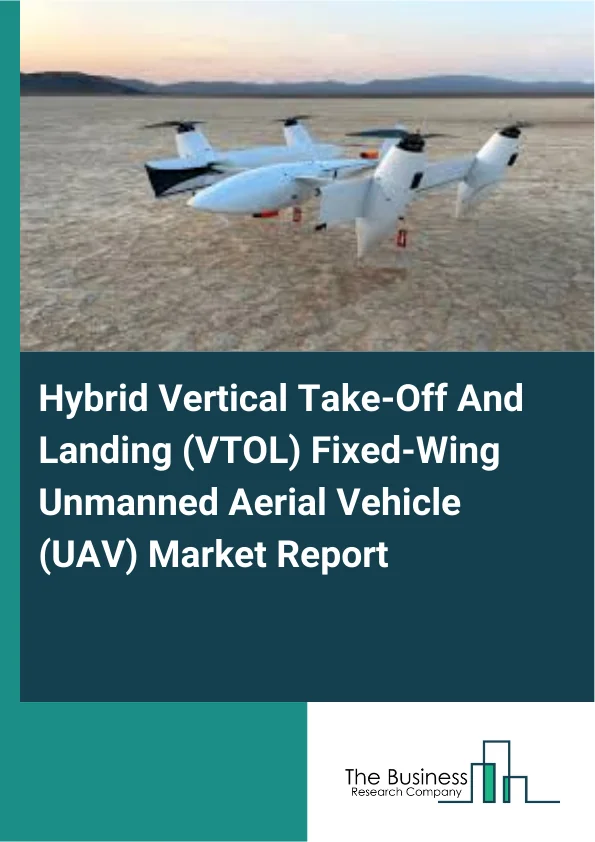 Hybrid Vertical Take-Off And Landing (VTOL) Fixed-Wing Unmanned Aerial Vehicle (UAV) Market Report

The Business
Research Company