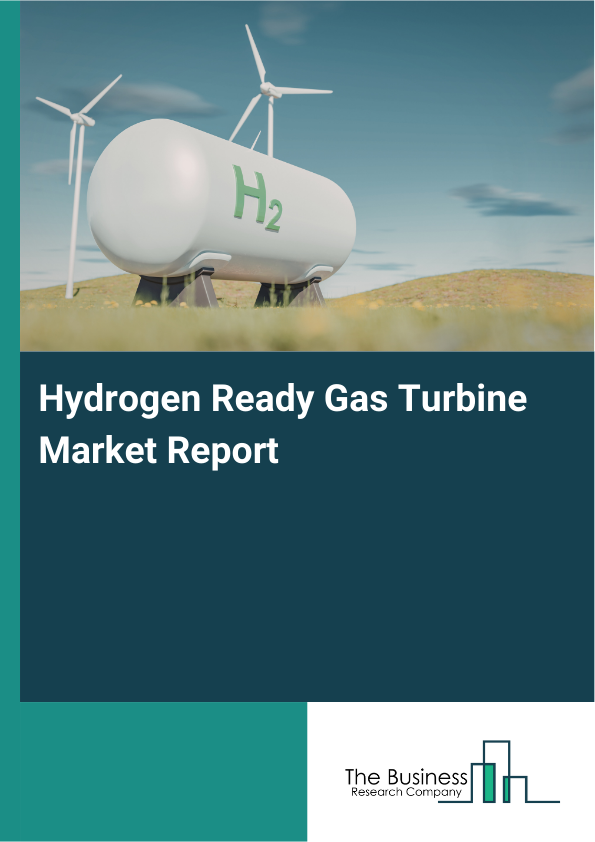 $H_2$

Hydrogen Ready Gas Turbine Market Report

The Business
Research Company