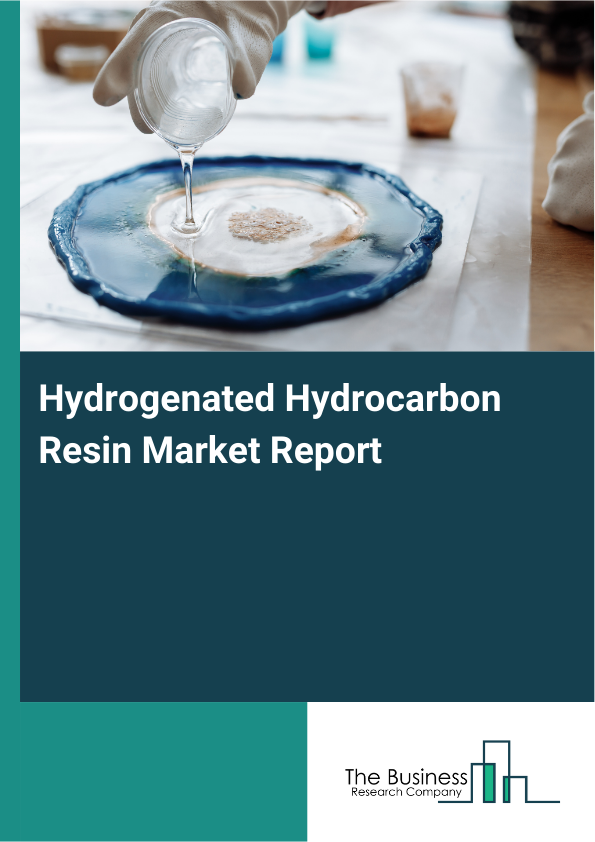 Hydrogenated Hydrocarbon Resin Market Report

The Business
Research Company