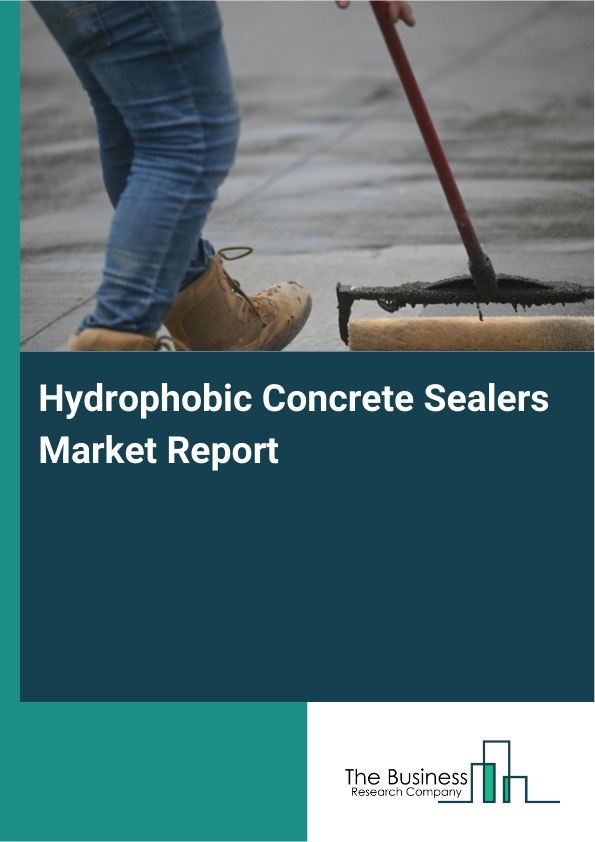 Hydrophobic Concrete Sealers Market Report

The Business
Research Company