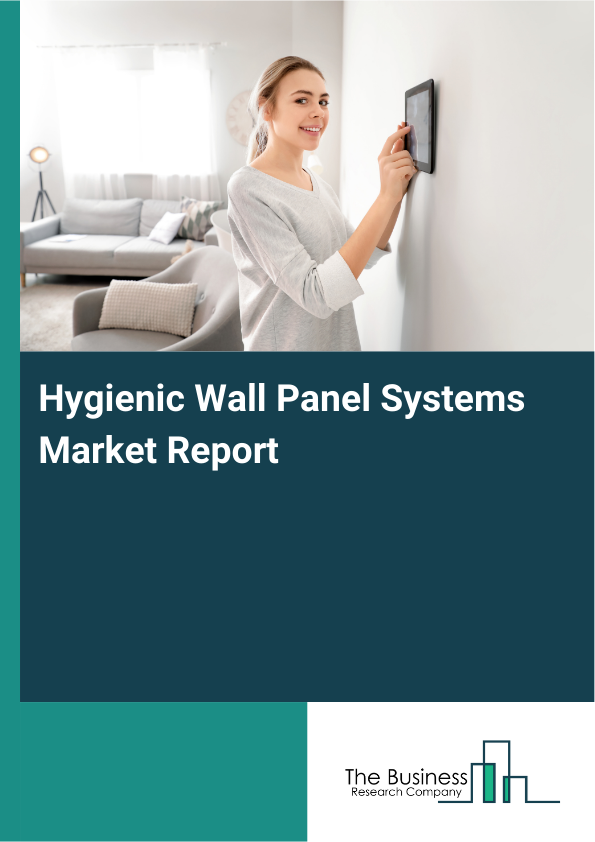 Hygienic Wall Panel Systems Market Report

The Business
Research Company