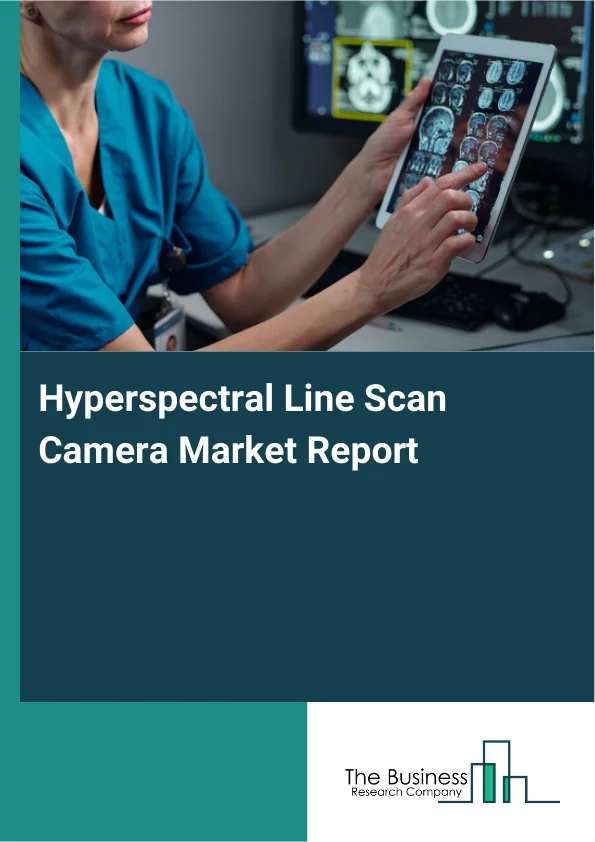 Hyperspectral Line Scan Camera Market Report

The Business
Research Company