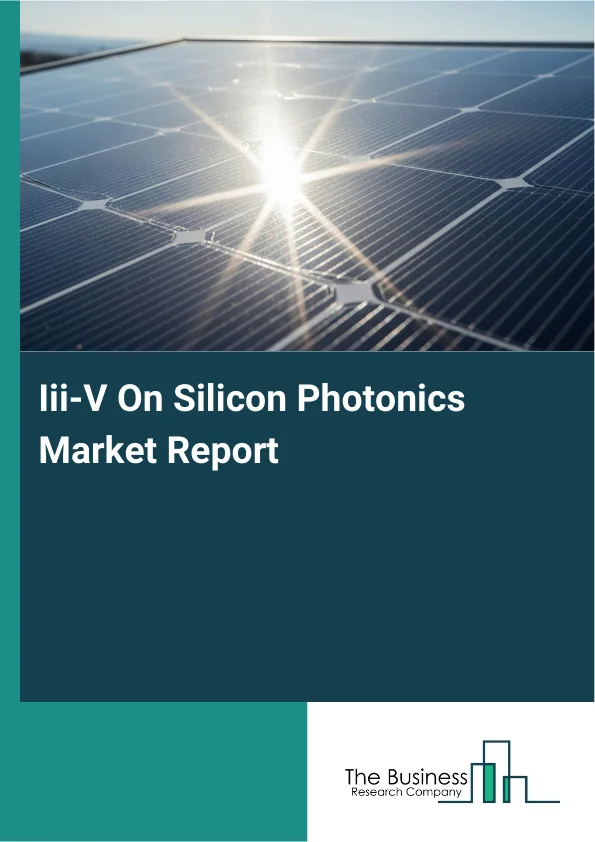 Iii-V On Silicon Photonics Market Report

The Business
Research Company