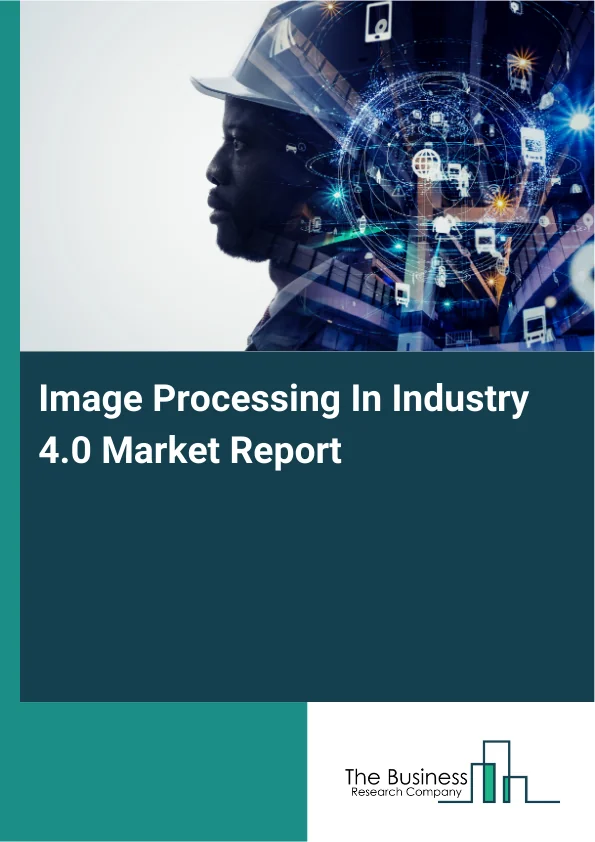 Image Processing In Industry 4.0 Market Report

The Business
Research Company