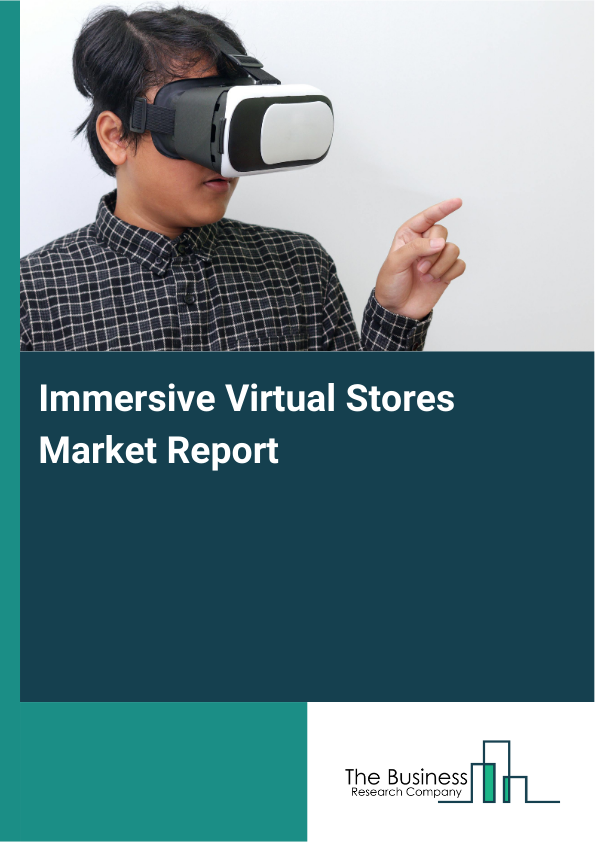 Immersive Virtual Stores Market Report

The Business
Research Company