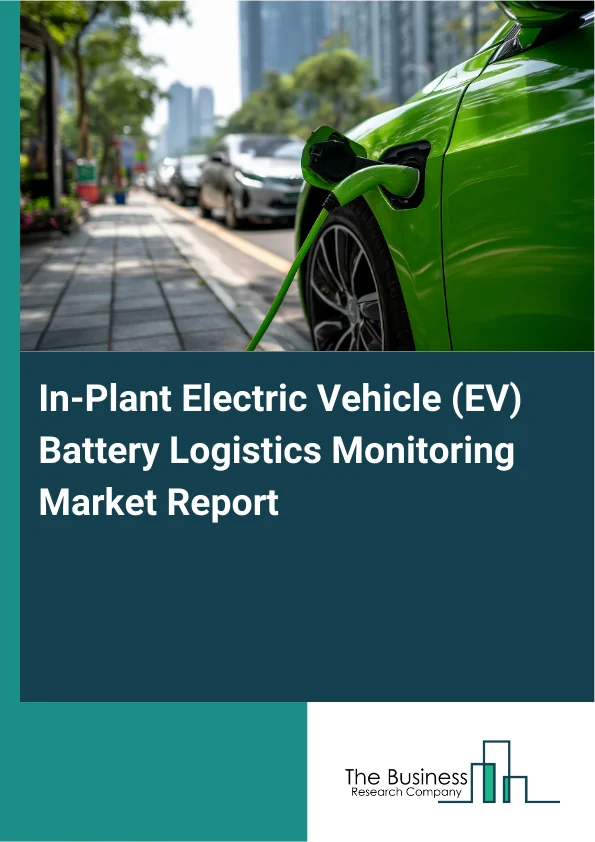 In-Plant Electric Vehicle (EV) Battery Logistics Monitoring Market Report

The Business
Research Company