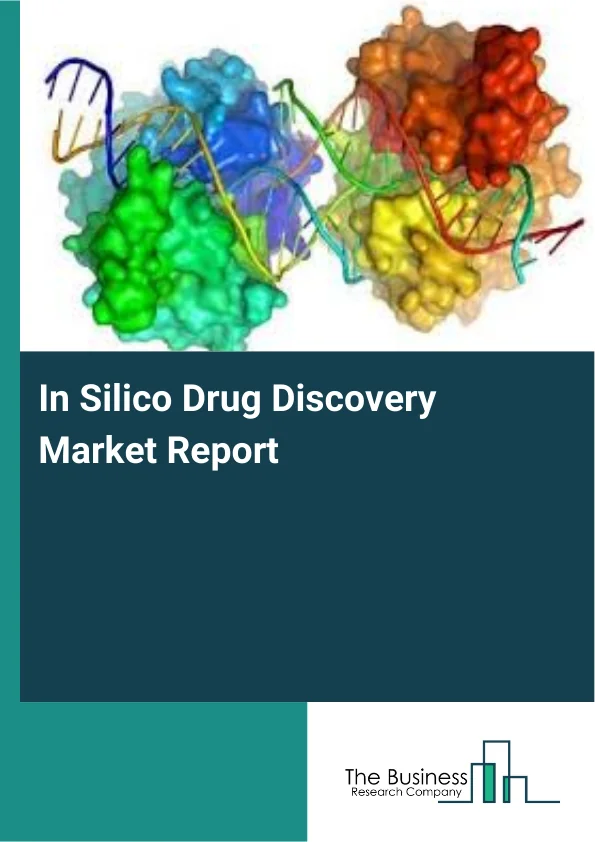 In Silico Drug Discovery Market Report

The Business
Research Company