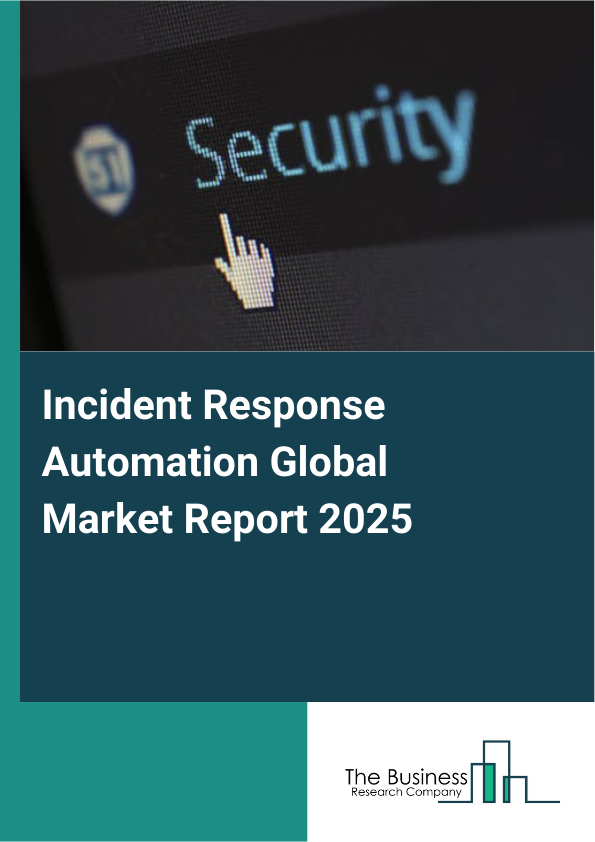 Security

Incident Response Automation Global Market Report 2025

The Business
Research Company